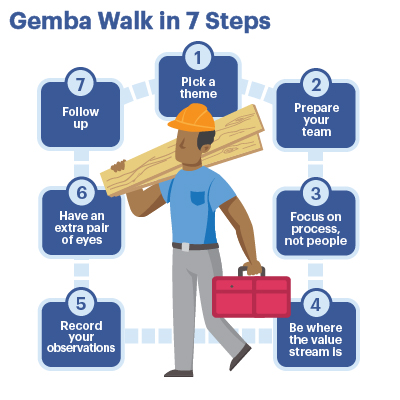 Gemba Walk in 7 Steps

1
Pick a theme

2
Prepare your team

3
Focus on process, not people

4
Be where the value stream is

5
Record your observations

6
Have an extra pair of eyes

7
Follow up